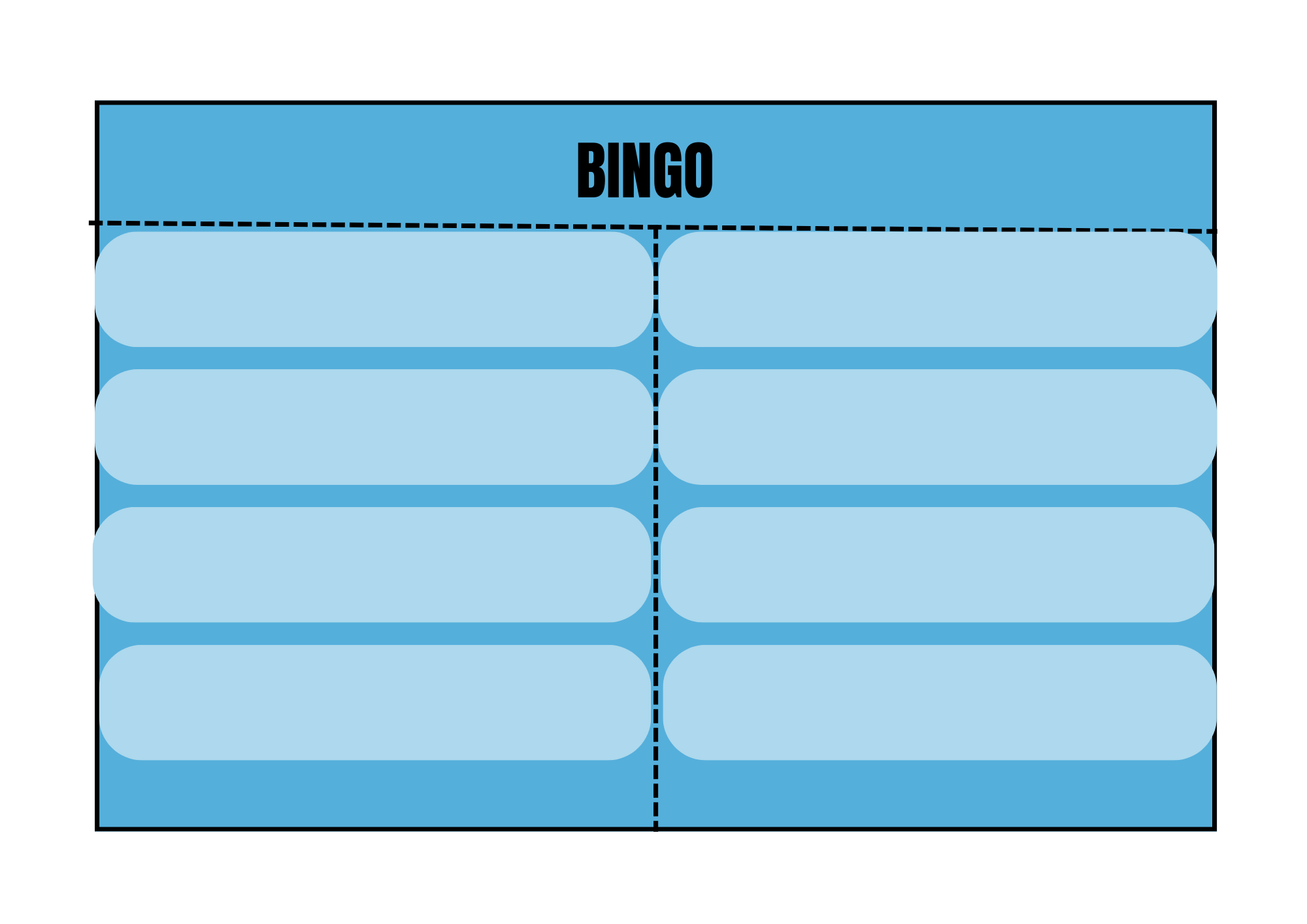 BINGO