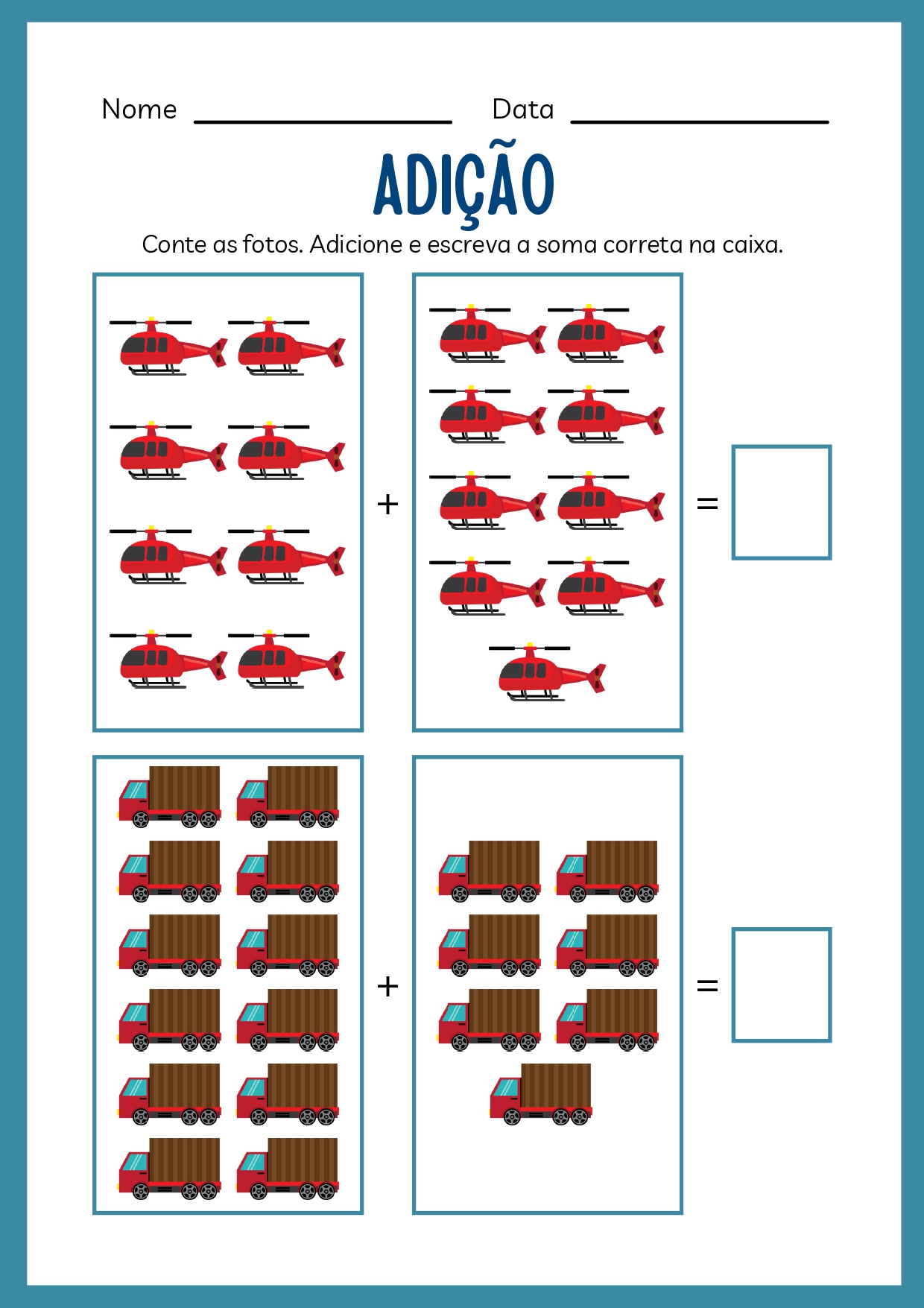 Nome ________________ Data ________________

ADIÇÃO

Conte as fotos. Adicione e escreva a soma correta na caixa.

+ =

+ =